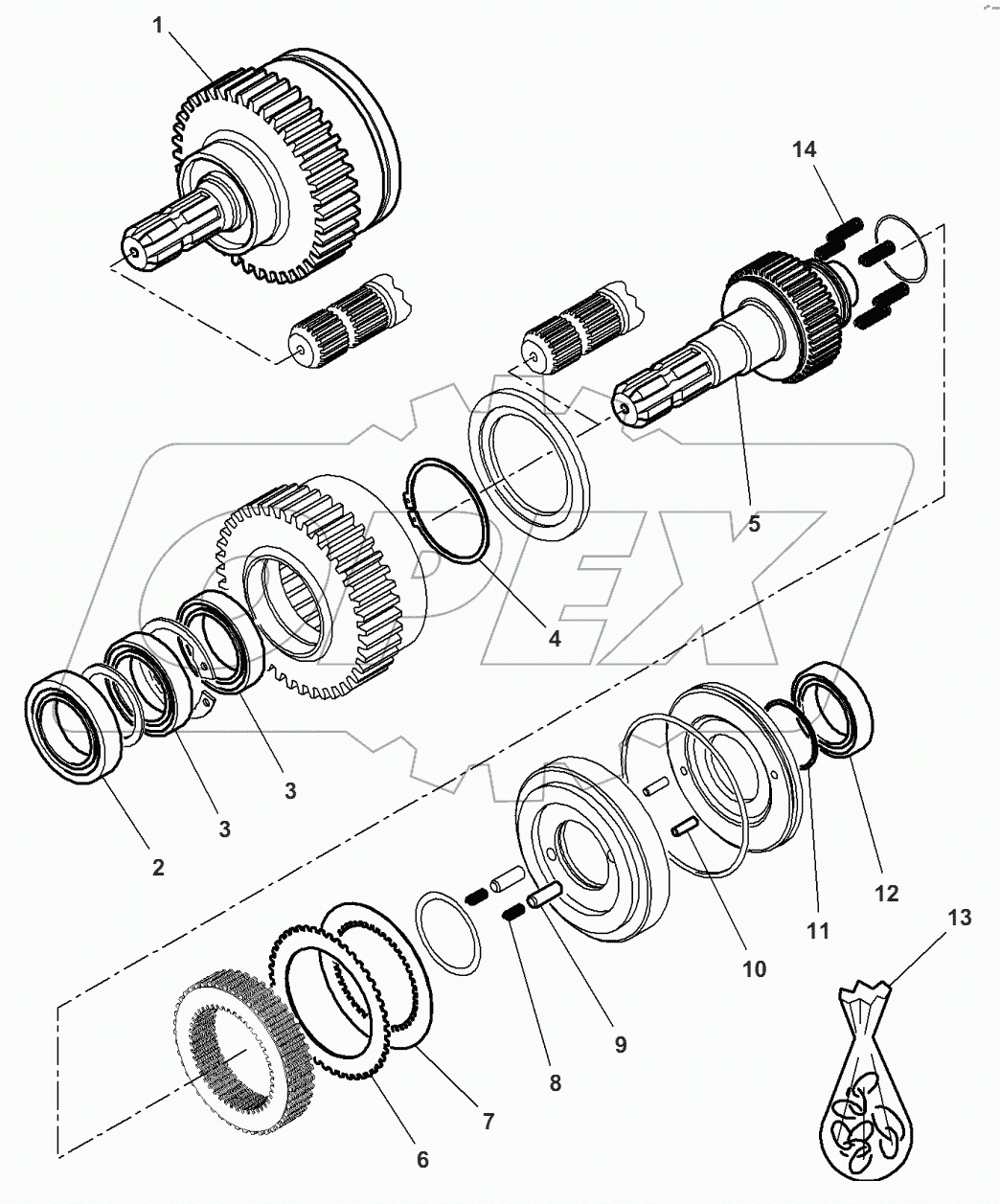 1
14
5
4
3
3
2
12
11
10
13
9
8
7
6
OPEX