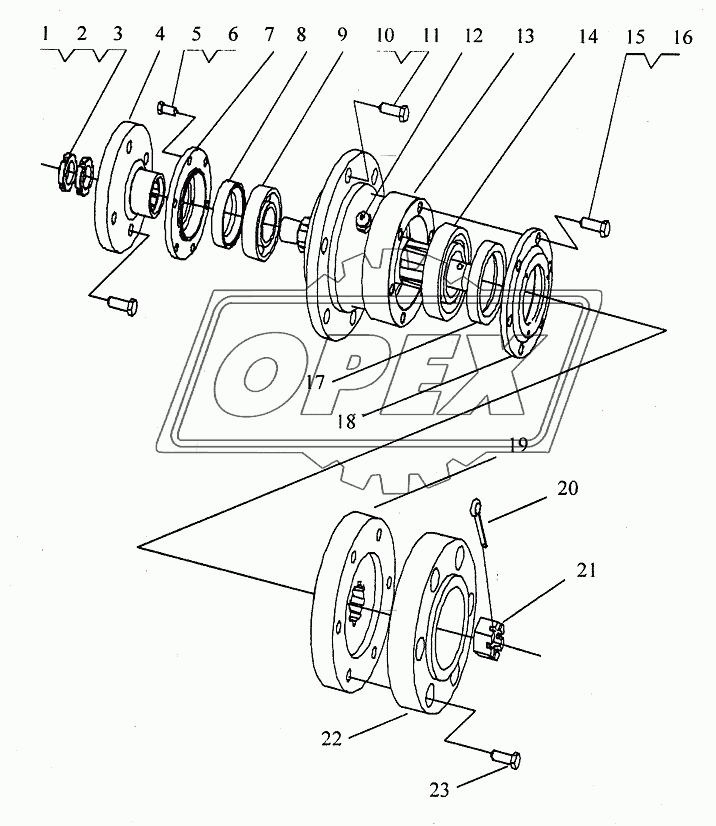 1 2 3 4 5 6 7 8 9 10 11 12 13 14 15 16

OPEX

17

18

19

20

21

22

23