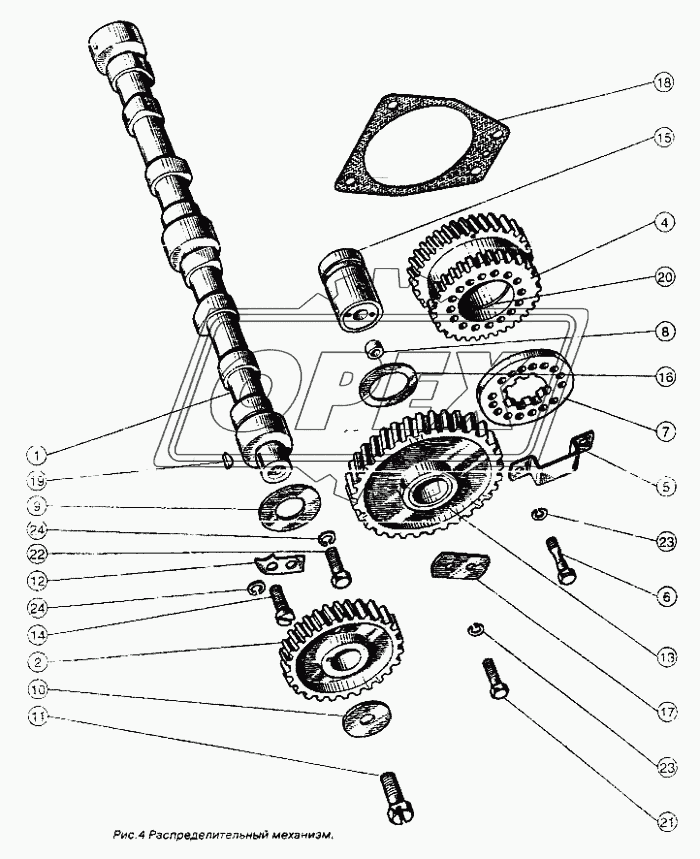 18
15
4
20
8
16
7
5
23
6
13
17
23
21
1
19
9
24
22
12
24
14
2
10
11
OPEX
Рис.4 Распределительный механизм.