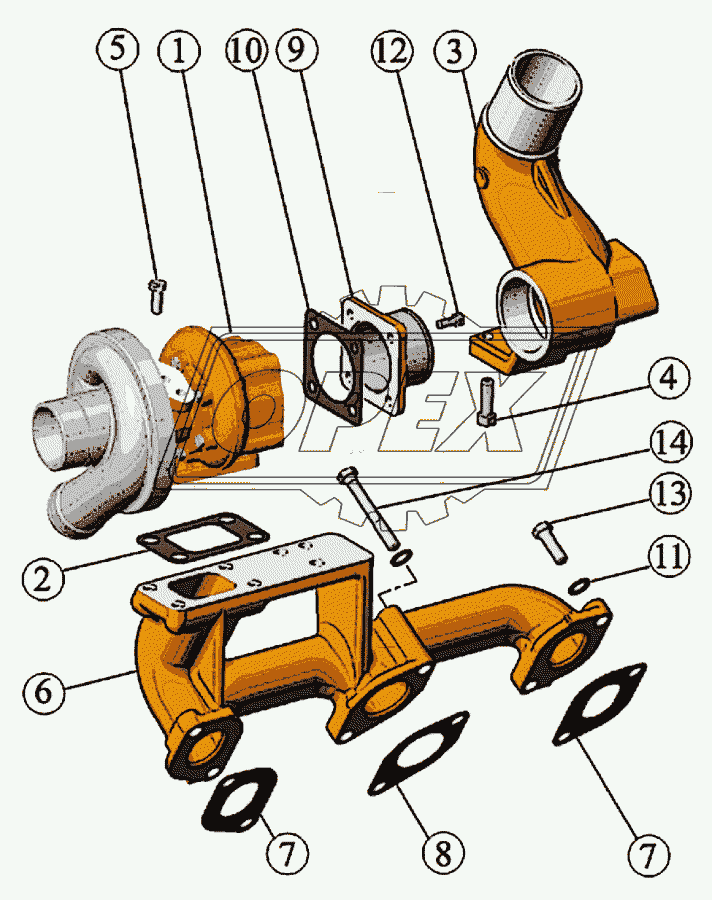 5
1
10
9
12
3
4
14
13
11
2
6
7
8
7
OPEX