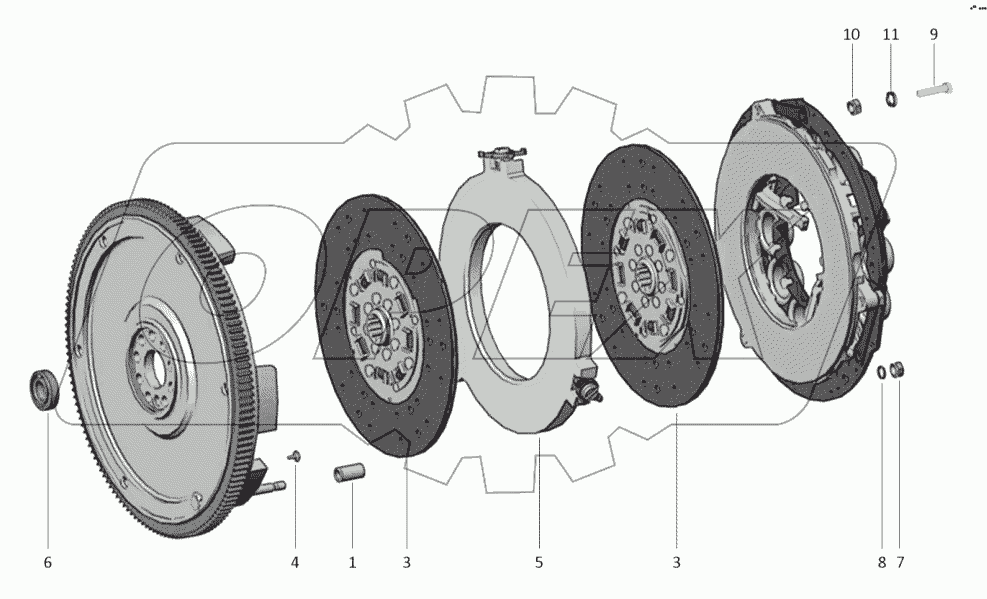 10 11 9

6 4 1 3 5 3 8 7