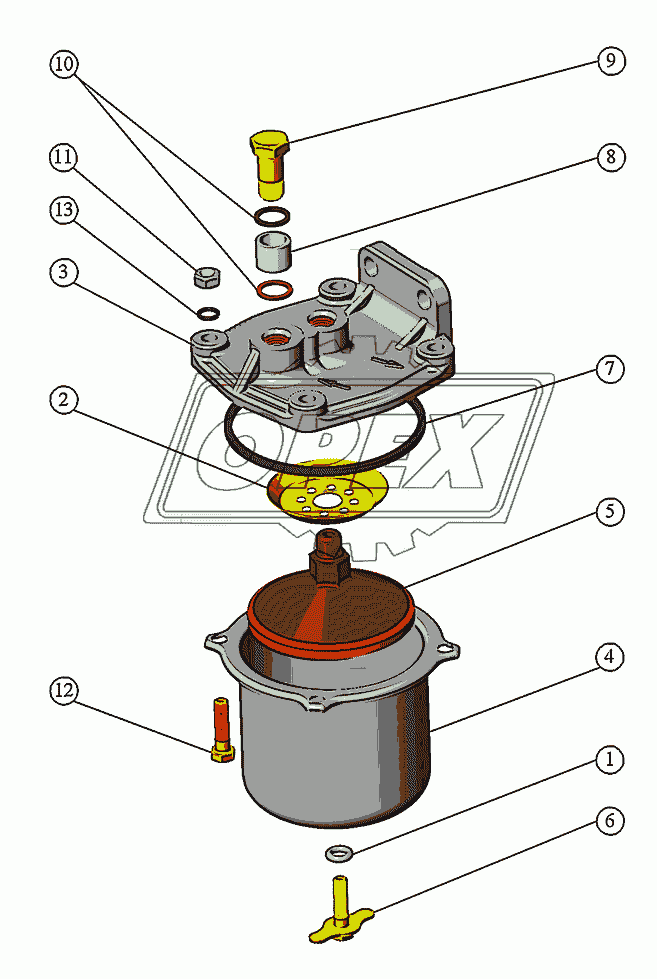 10
9
11
8
13
3
7
2
OPEX
5
4
12
1
6