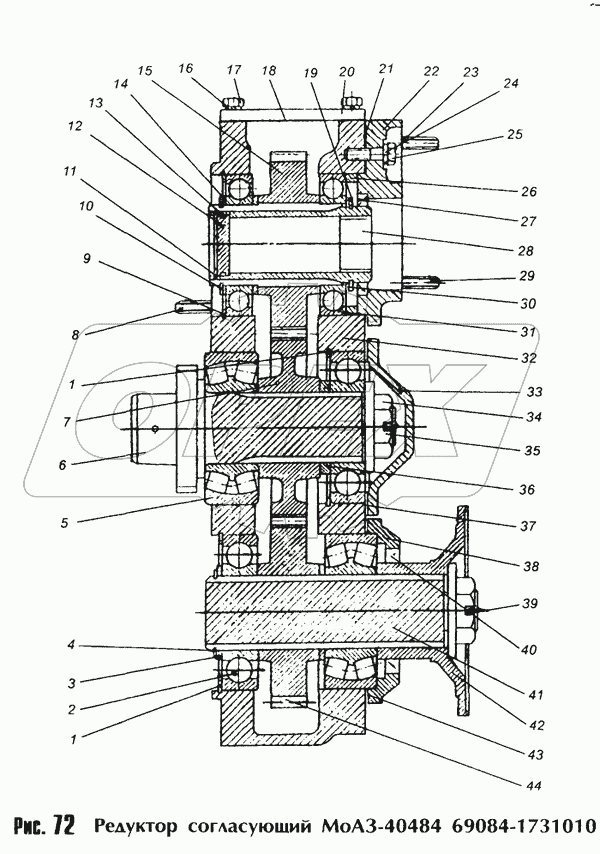 15 16 17 18 19 20 21 22 23 24
14
13
12
11
10
9
8
1
7
6
5
4
3
2
1
25
26
27
28
29
30
31
32
33
34
35
36
37
38
39
40
41
42
43
44

Рис. 72 Редуктор согласующий МоАЗ-40484 69084-1731010