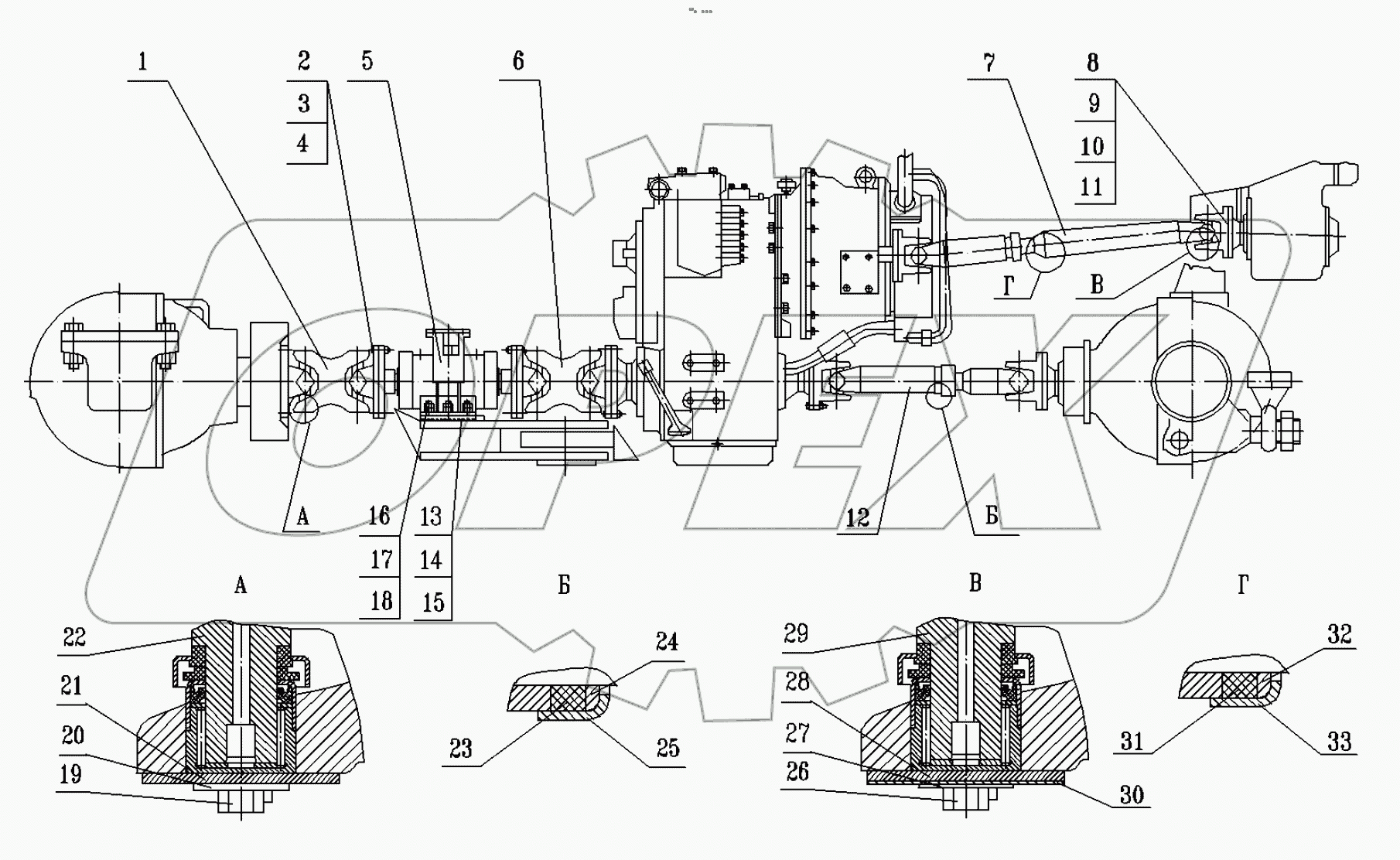 1
2
3
4
5
6
7
8
9
10
11
Г
В
А
16
17
18
13
14
15
12
Б
А
Б
В
Г
22
21
20
19
24
23
25
29
28
27
26
30
32
31
33