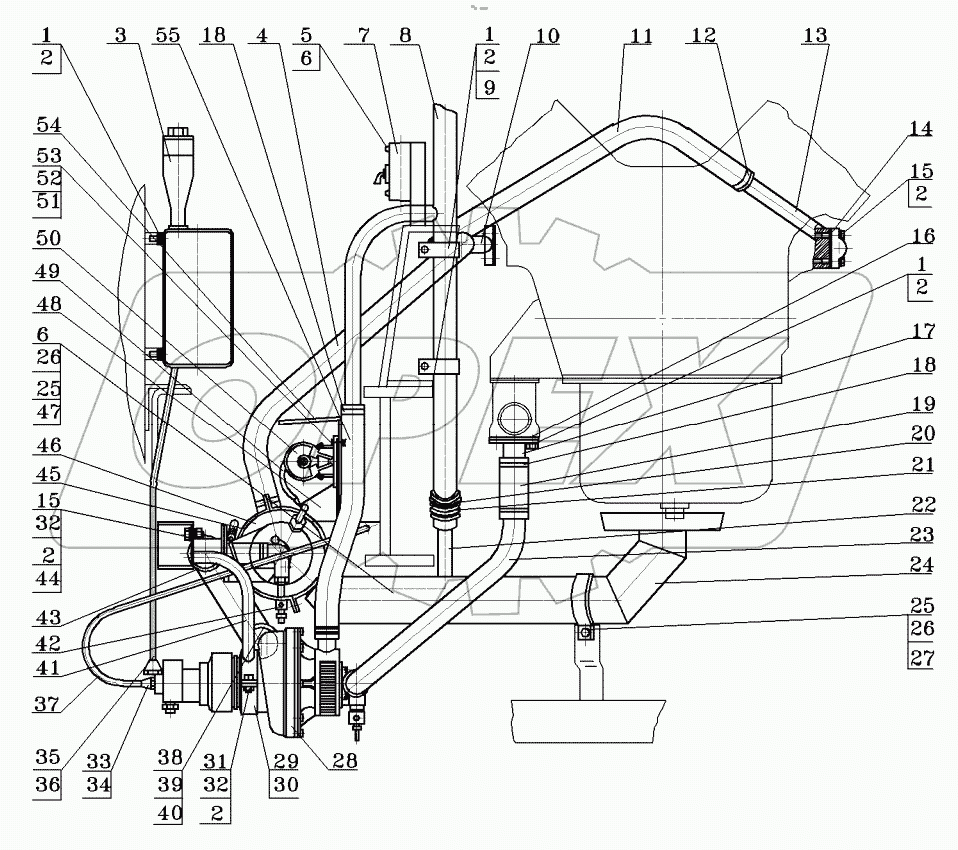 1
2
3
55
18
4
5
6
7
8
1
2
9
10
11
12
13
14
15
2
16
1
2
17
18
19
20
21
22
23
24
25
26
27
54
53
52
51
50
49
48
6
26
25
47
46
45
15
32
2
44
43
42
41
37
35
36
33
34
38
39
40
31
32
2
29
30
28