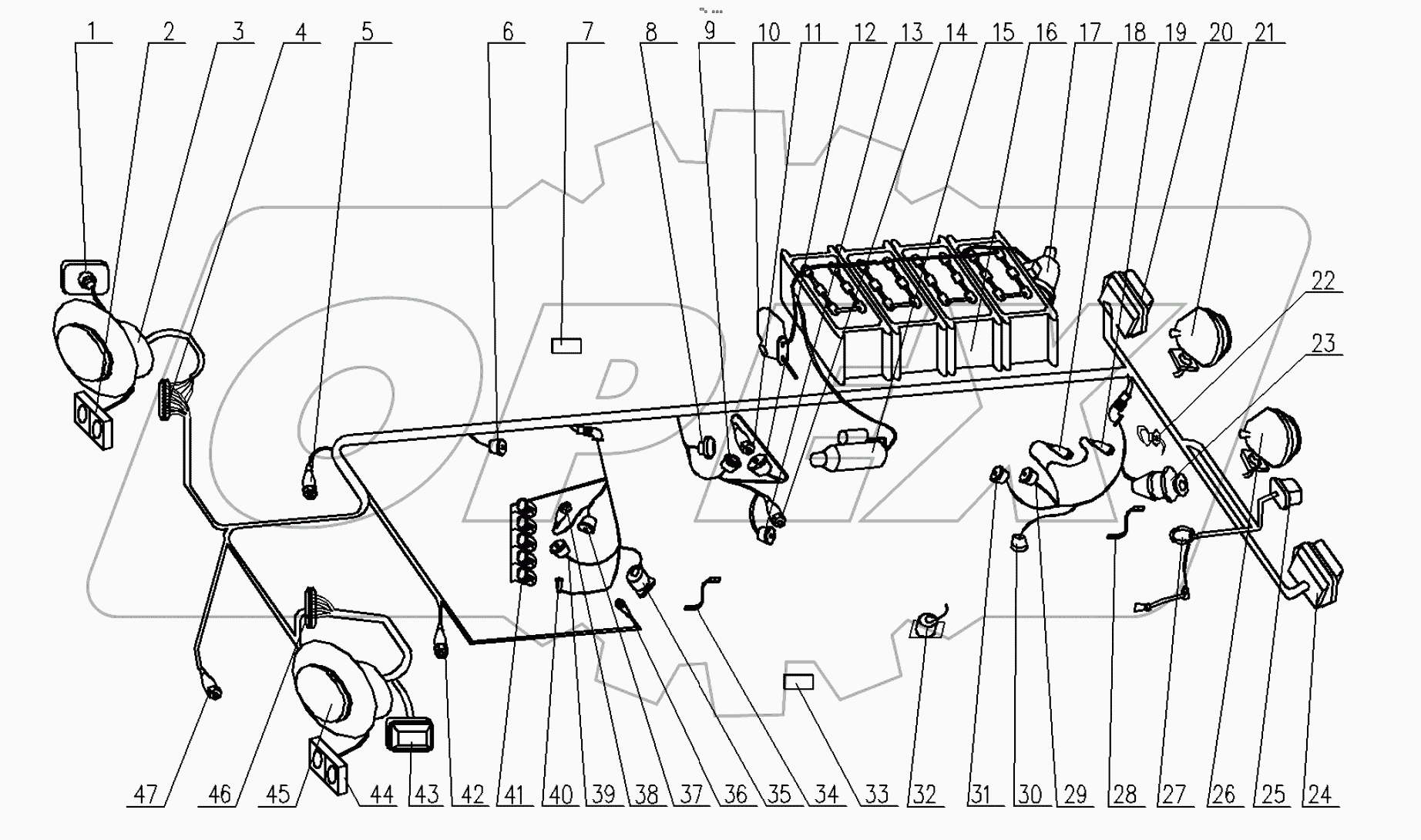 1 2 3 4 5 6 7 8 9 10 11 12 13 14 15 16 17 18 19 20 21

22

23

47 46 45 44 43 42 41 40 39 38 37 36 35 34 33 32 31 30 29 28 27 26 25 24