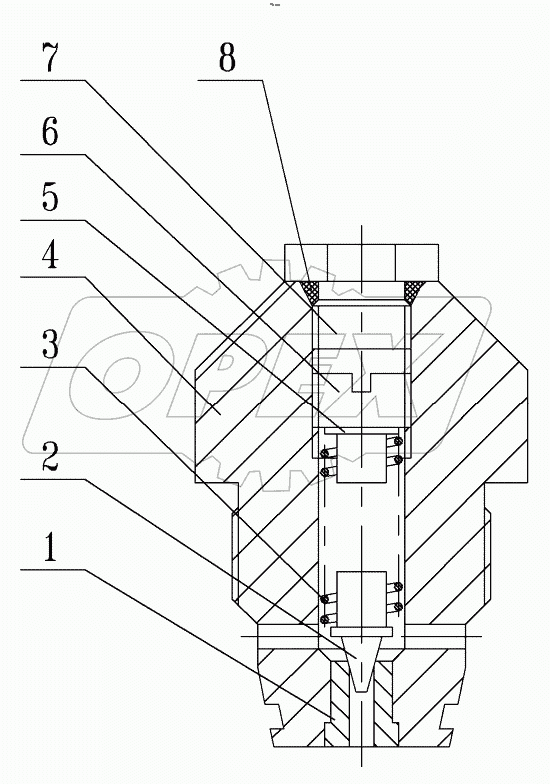 7
8
6
5
4
3
2
1
OPEX