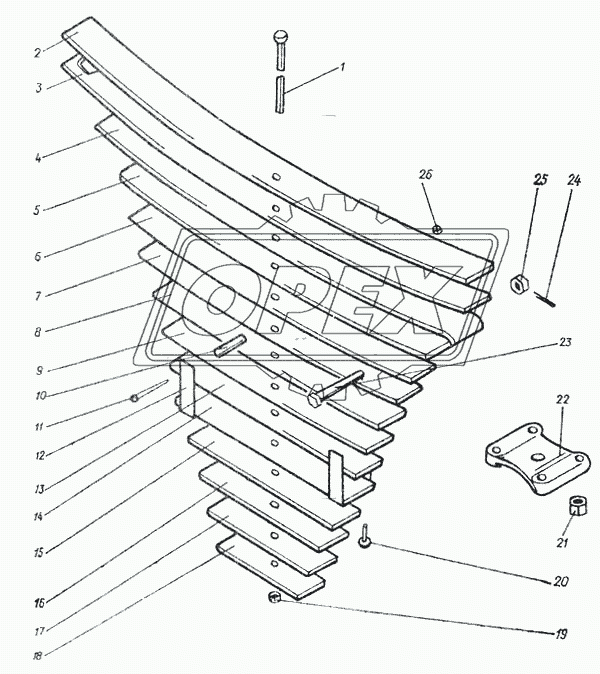 2
3
4
5
6
7
8
9
10
11
12
13
14
15
16
17
18
1
26
25
24
23
22
21
20
19
OPEX