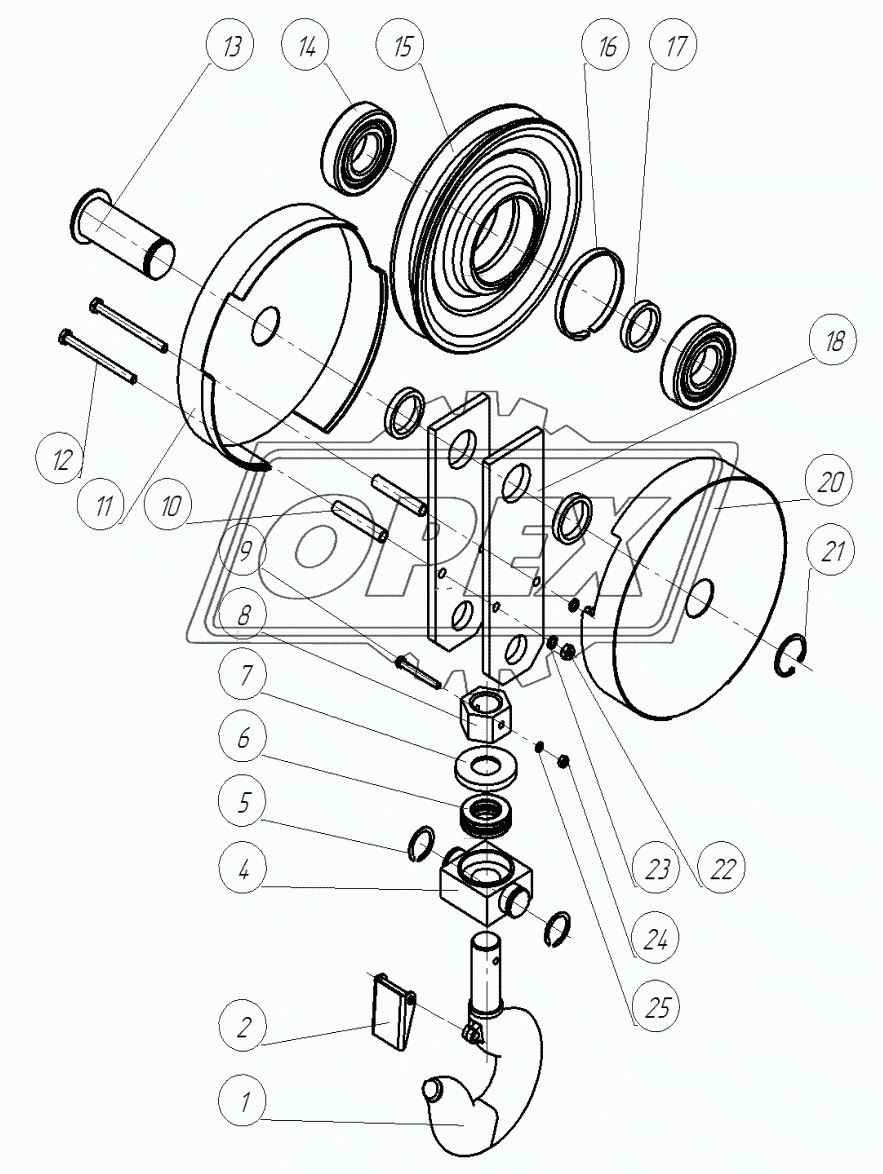 13
14
15
16
17
18
12
11
10
20
21
9
8
7
6
5
4
23
22
24
25
2
1
OPEX