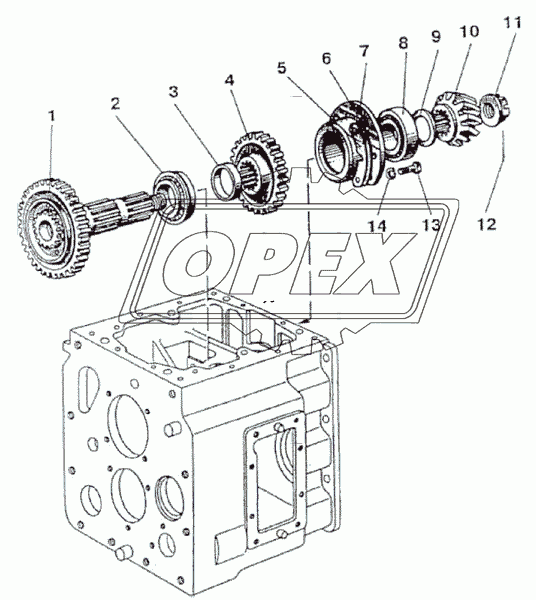 1
2
3
4
5
6
7
8
9
10
11
12
13
14
OPEX