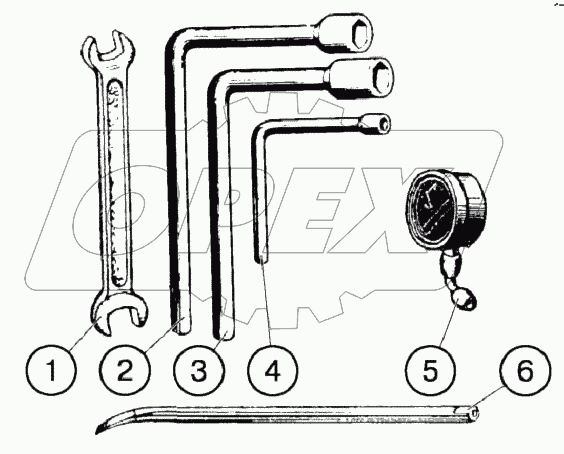 OPEX

1

2

3

4

5

6