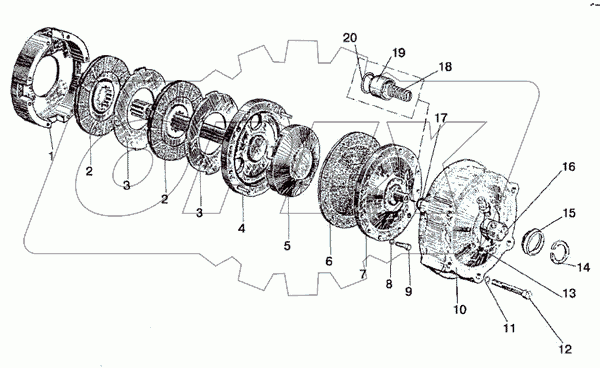 20
19
18
17
16
15
14
13
12
11
10
9
8
7
6
5
4
3
2
3
2
1