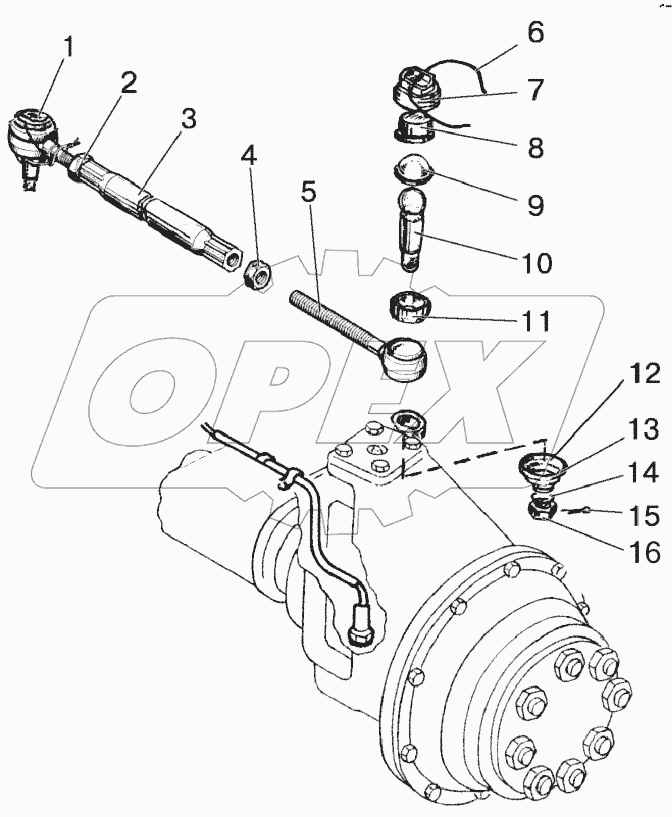 1
2
3
4
5
6
7
8
9
10
11
12
13
14
15
16
OPEX