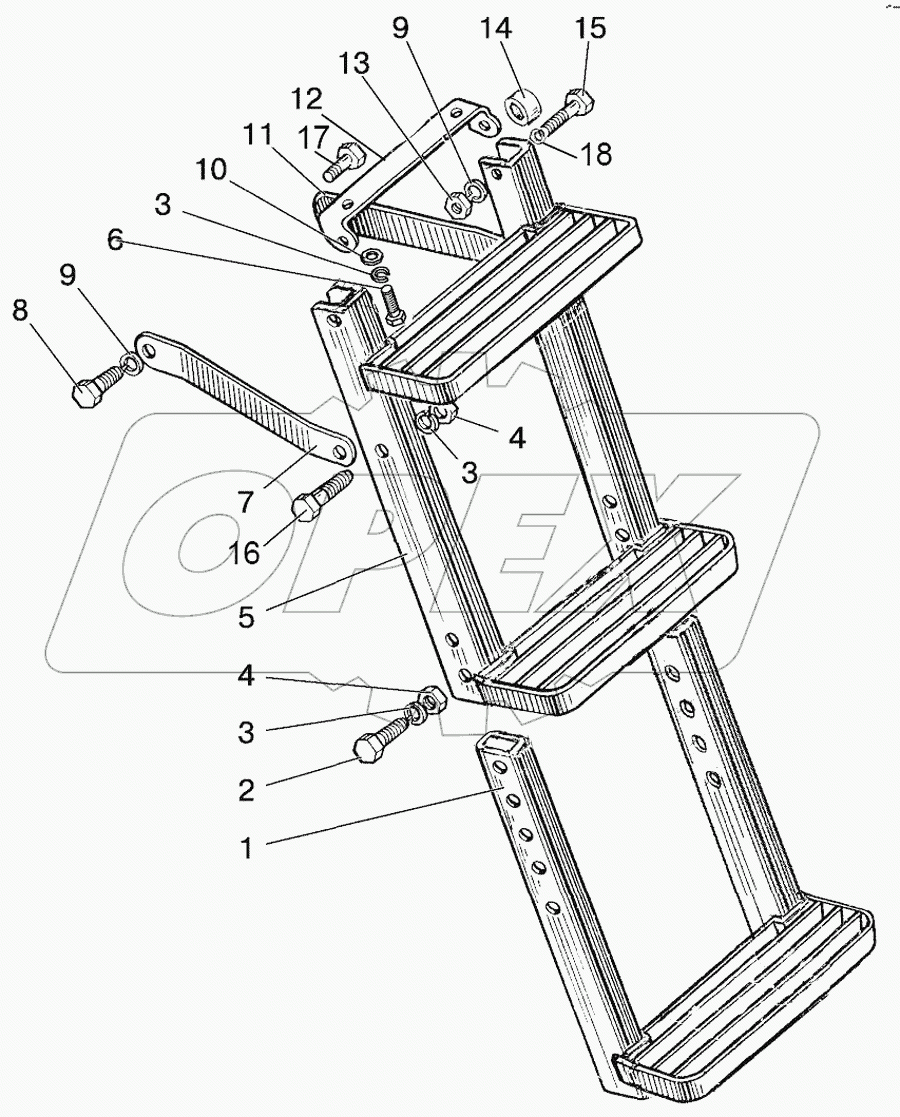 9
14
15
13
12
11
17
18
10
3
6
9
8
4
3
7
16
5
4
3
2
1
OPEX