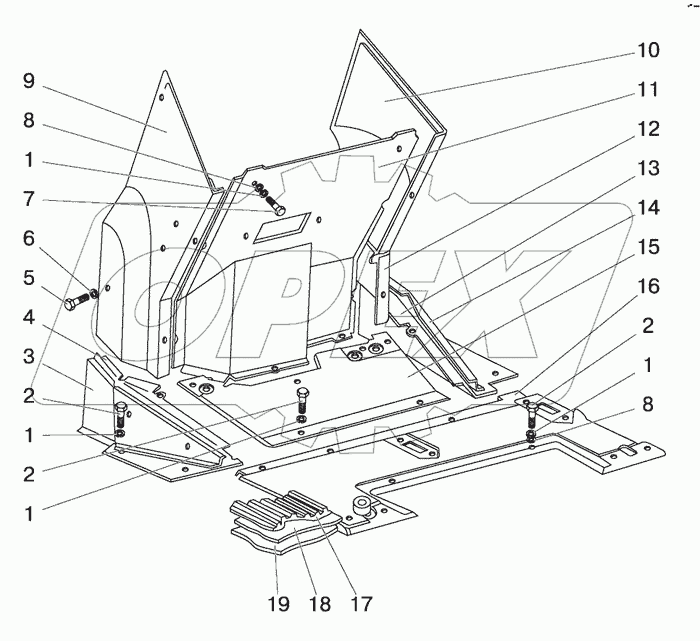 9
8
1
7
6
5
4
3
2
1
2
1
10
11
12
13
14
15
16
2
1
8
19 18 17
OPEX