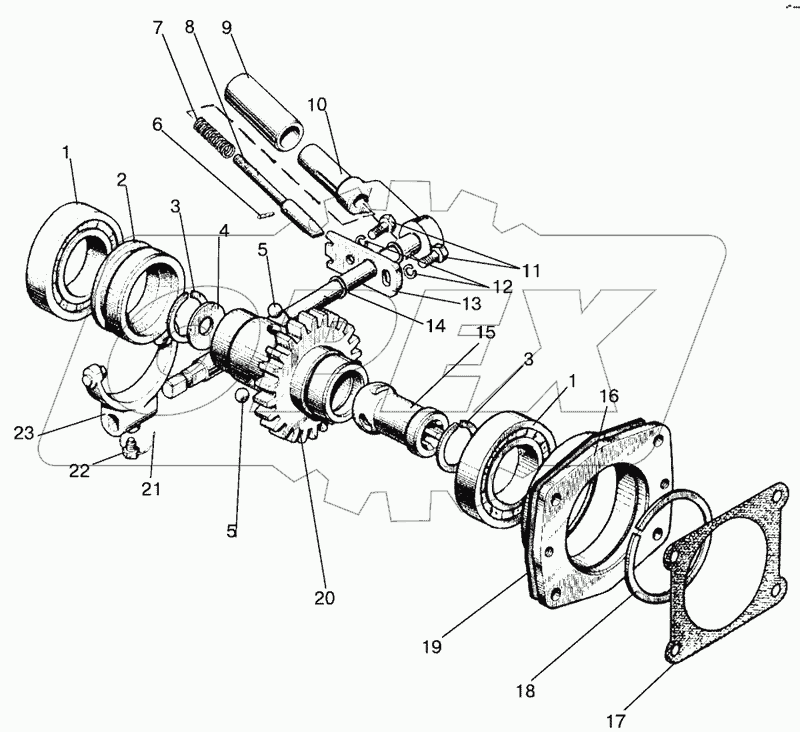 7 8 9 10 6 1 2 3 4 5 11 12 13 14 15 3 1 16 23 22 21 5 20 19 18 17

OREX