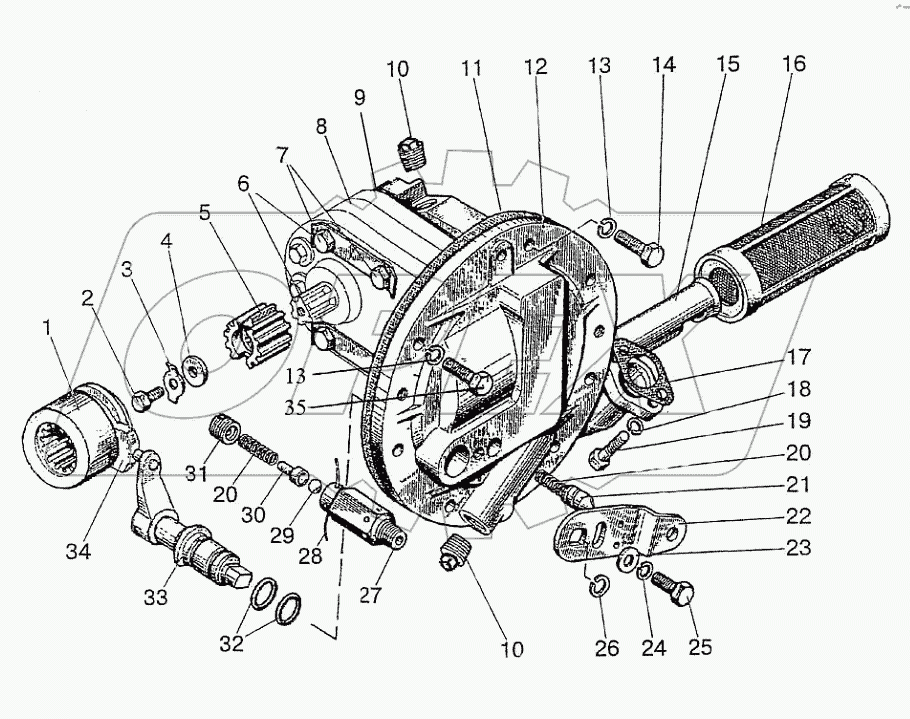 10
11
12
13
14
15
16
9
8
7
6
5
4
3
2
1
13
35
17
18
19
20
21
22
23
31
20
30
29
28
27
34
33
32
10
26
24
25