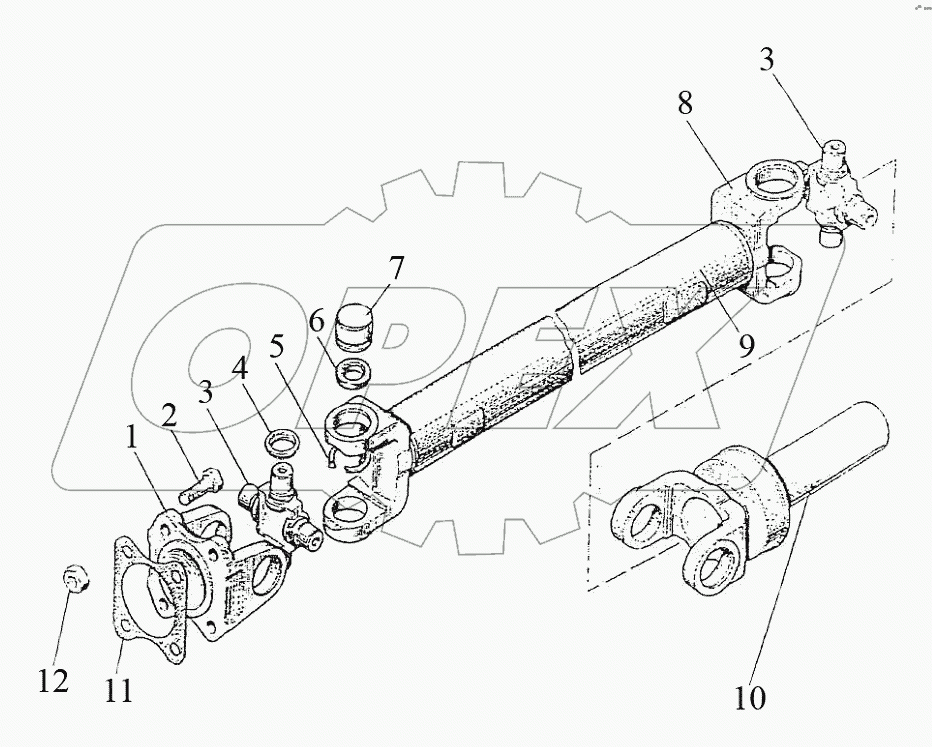 3
8
7
6
5
4
3
2
1
9
12
11
10
OPEX