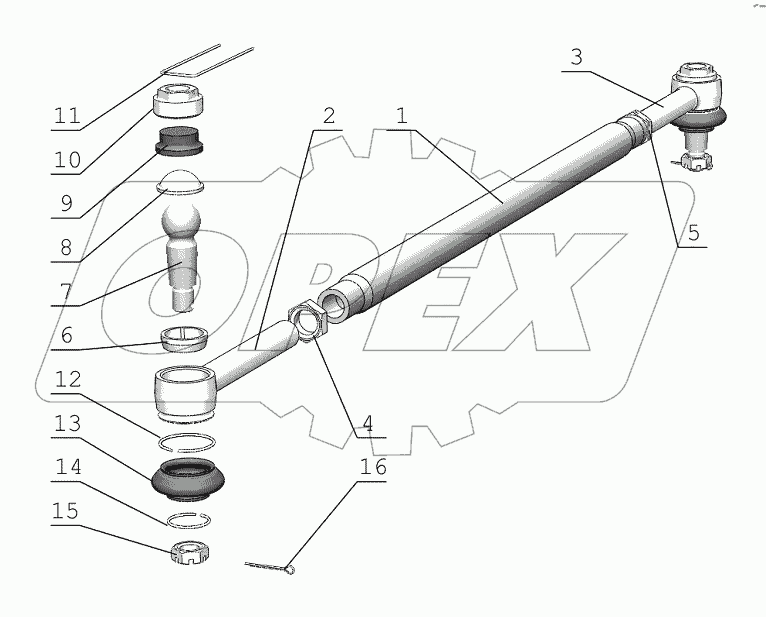 11
10
9
8
7
6
12
13
14
15
2
1
3
5
4
16
OPEX