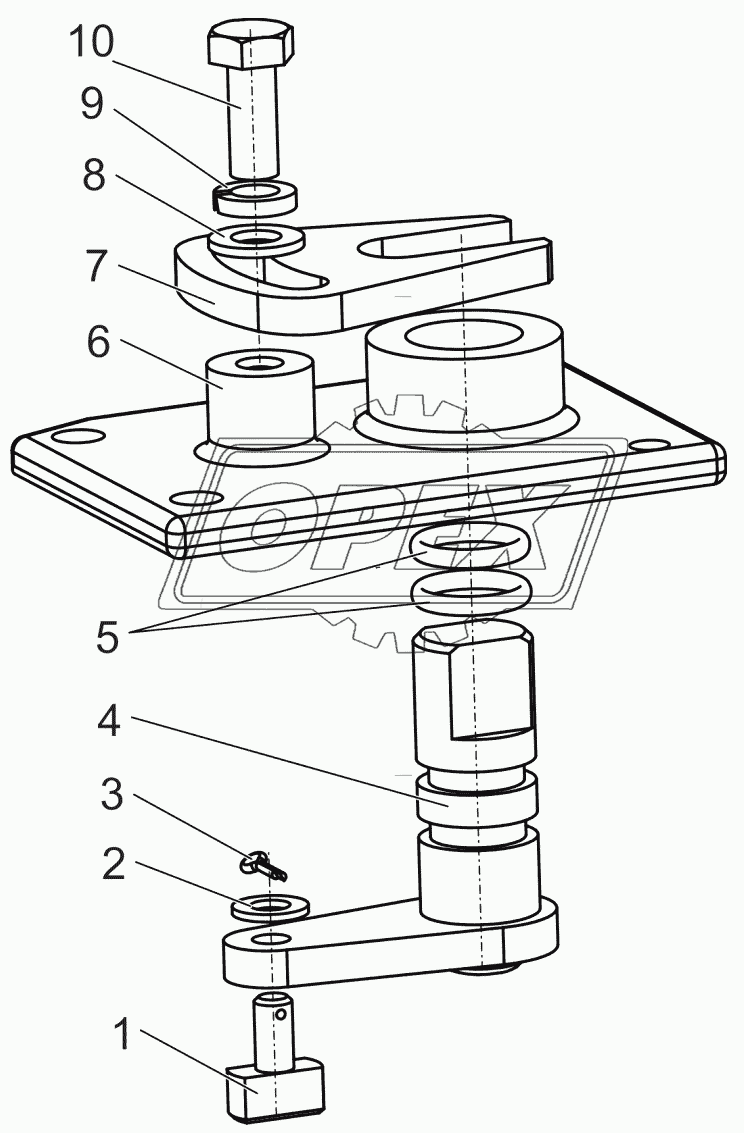 10
9
8
7
6
OPEX
5
4
3
2
1