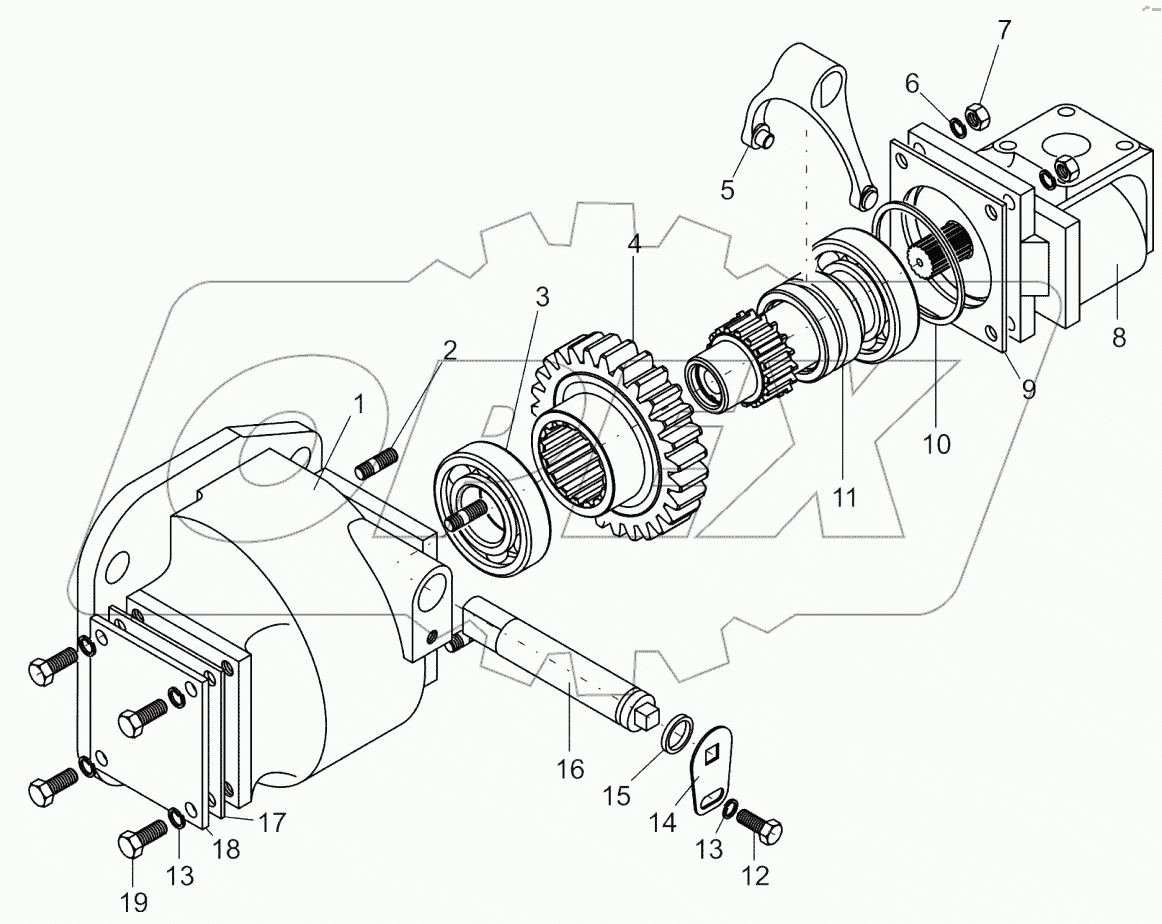 7
6
5
4
3
2
1
8
9
10
11
16
15
14
13
12
17
18
13
19