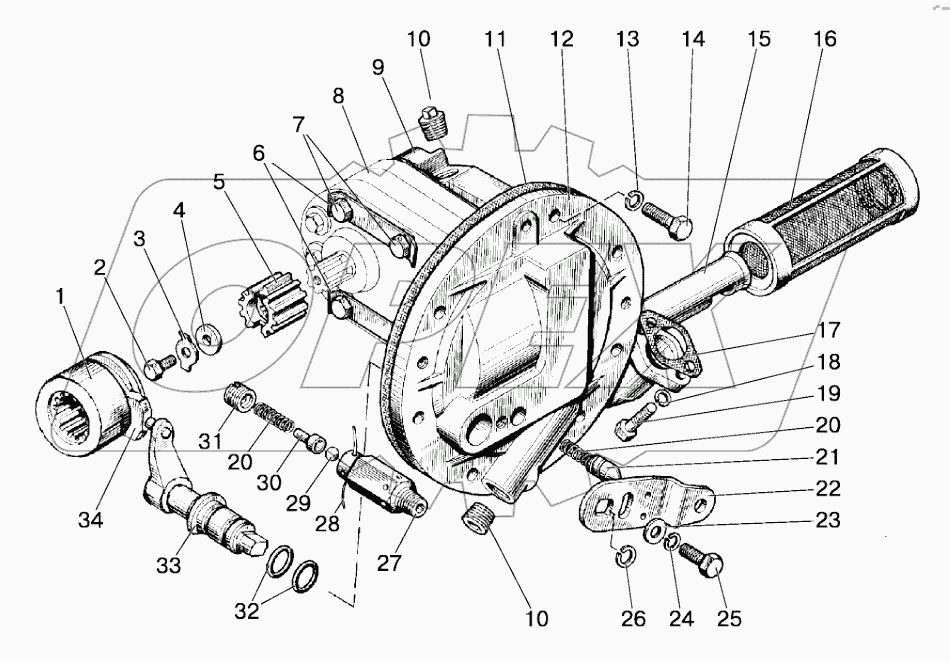 10 11 12 13 14 15 16
9
8
7
6
5
4
3
2
1
17
18
19
20
21
22
23
31
20
30
29
28
27
34
33
32
10
26
24
25