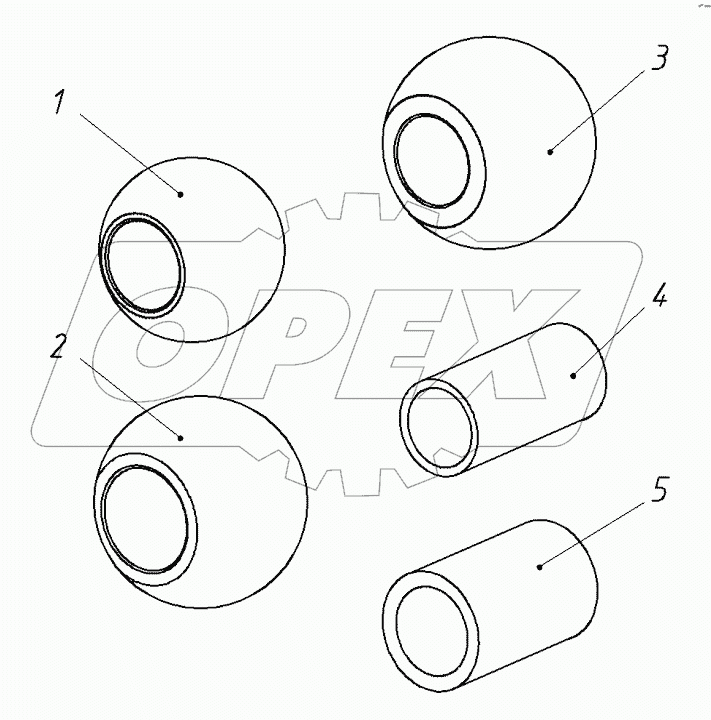 1
3
OPEX
2
4
5