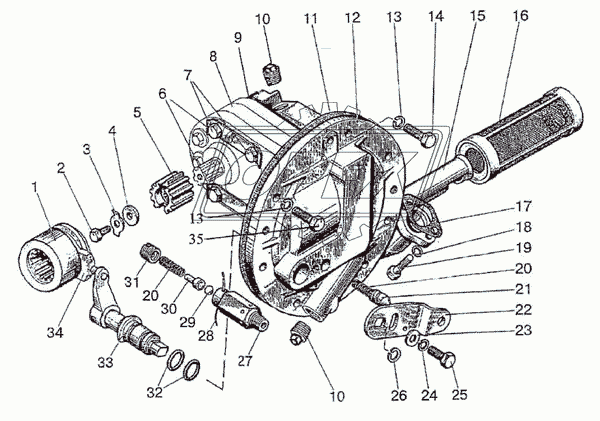 10 11 12 13 14 15 16
9
8
7
6
5
4
3
2
1
13
35
17
18
19
20
21
22
23
31
20
30
29
28
27
34
33
32
10
26
24
25