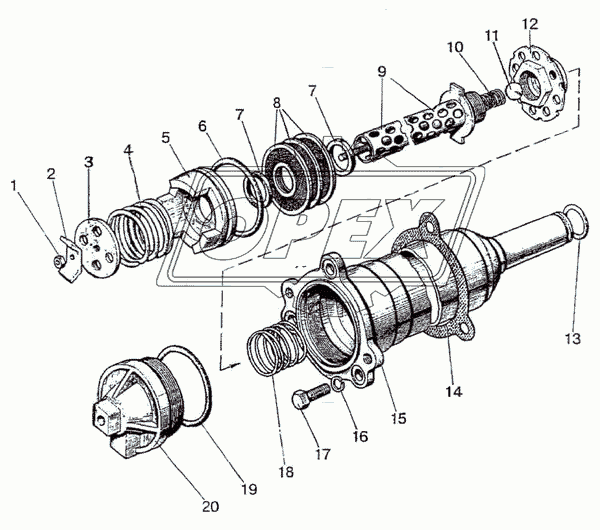 1
2
3
4
5
6
7
8
7
9
10
11
12
13
14
15
16
17
18
19
20
OPEX