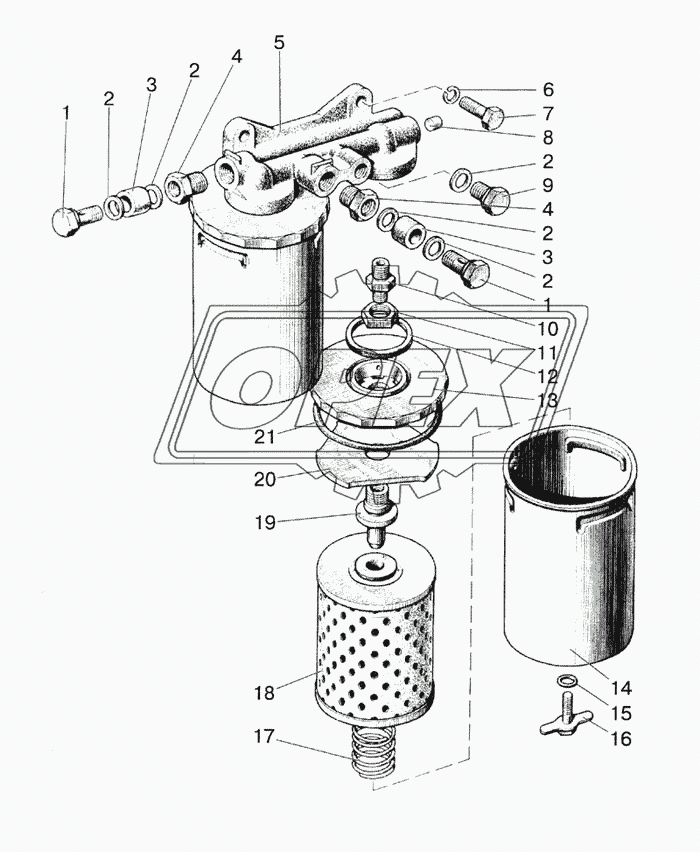 1
2
3
2
4
5
6
7
8
2
9
4
2
3
2
1
10
11
12
13
21
20
19
18
17
14
15
16
OPEX