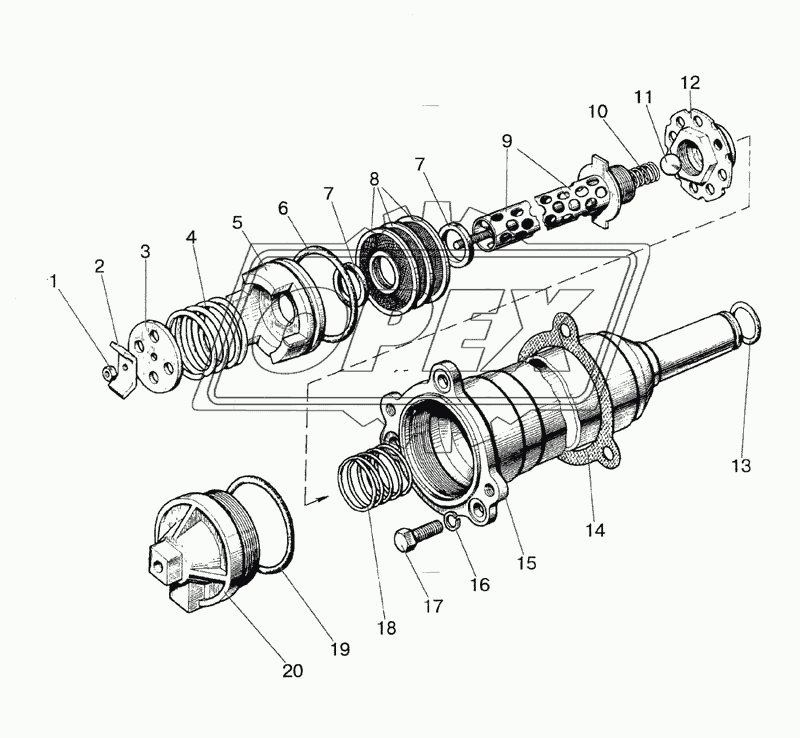 1
2
3
4
5
6
7
8
7
9
10
11
12
13
14
15
16
17
18
19
20
OPEX