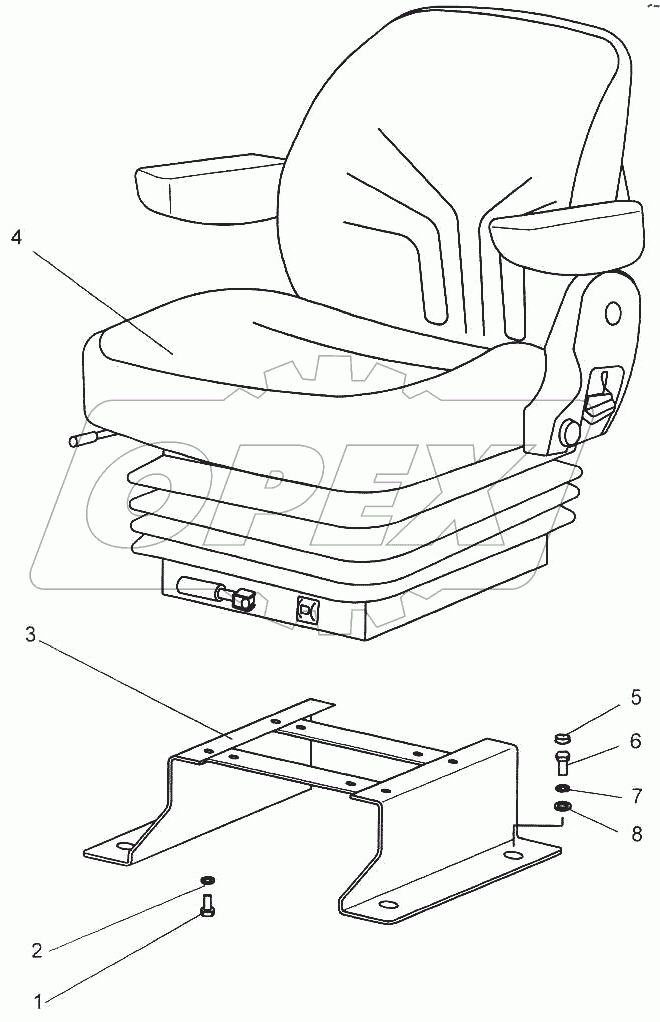 4
OPEX
3
5
6
7
8
2
1