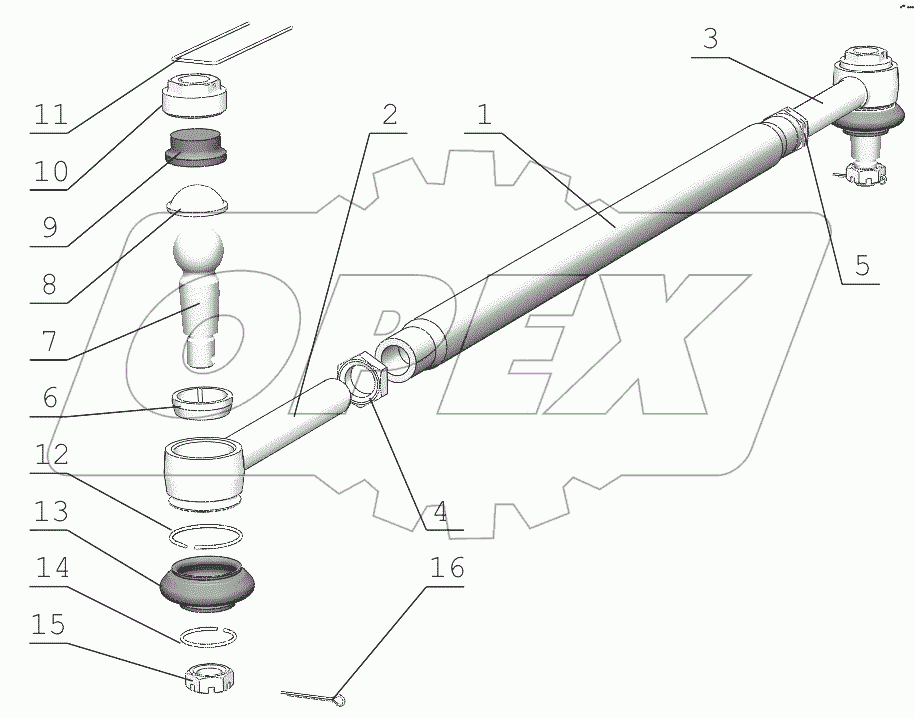 11
10
9
8
7
6
12
13
14
15
2
1
3
5
4
16
OPEX