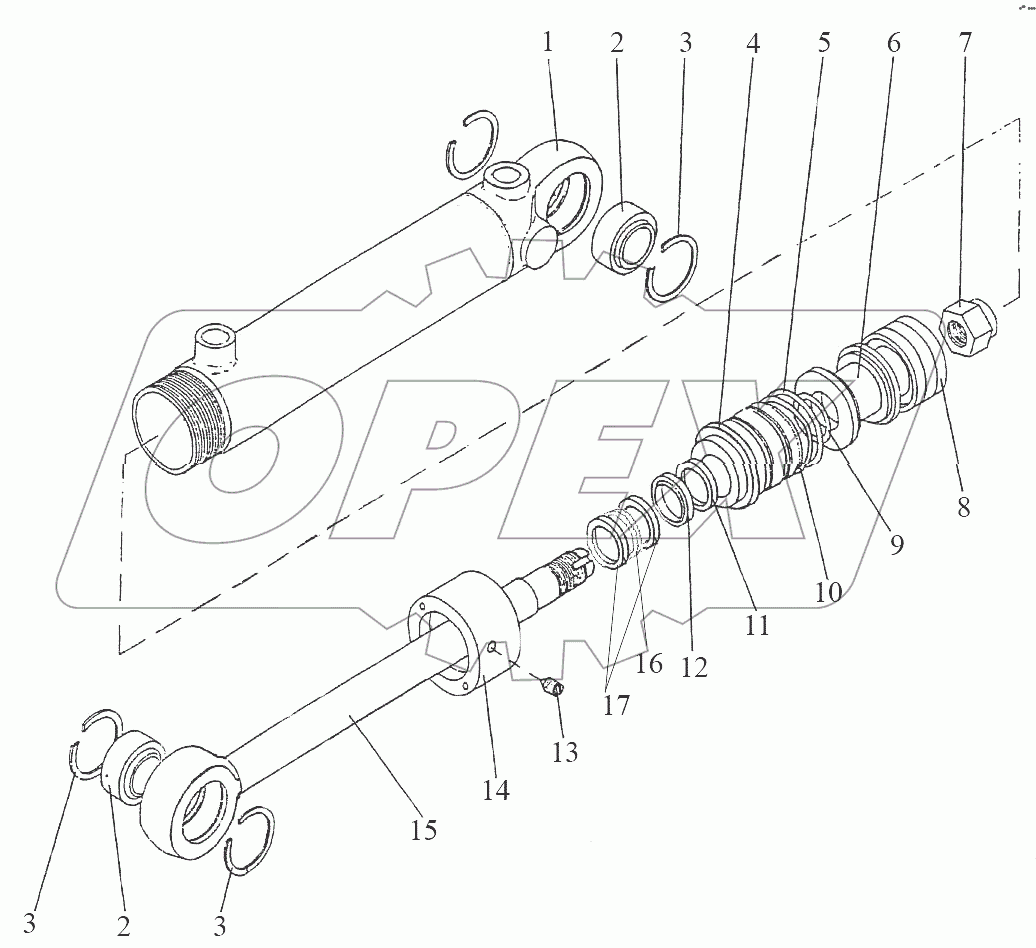 1 2 3 4 5 6 7

OPEX

8
9
10
11
12
16
17
13
14
15
3 2 3