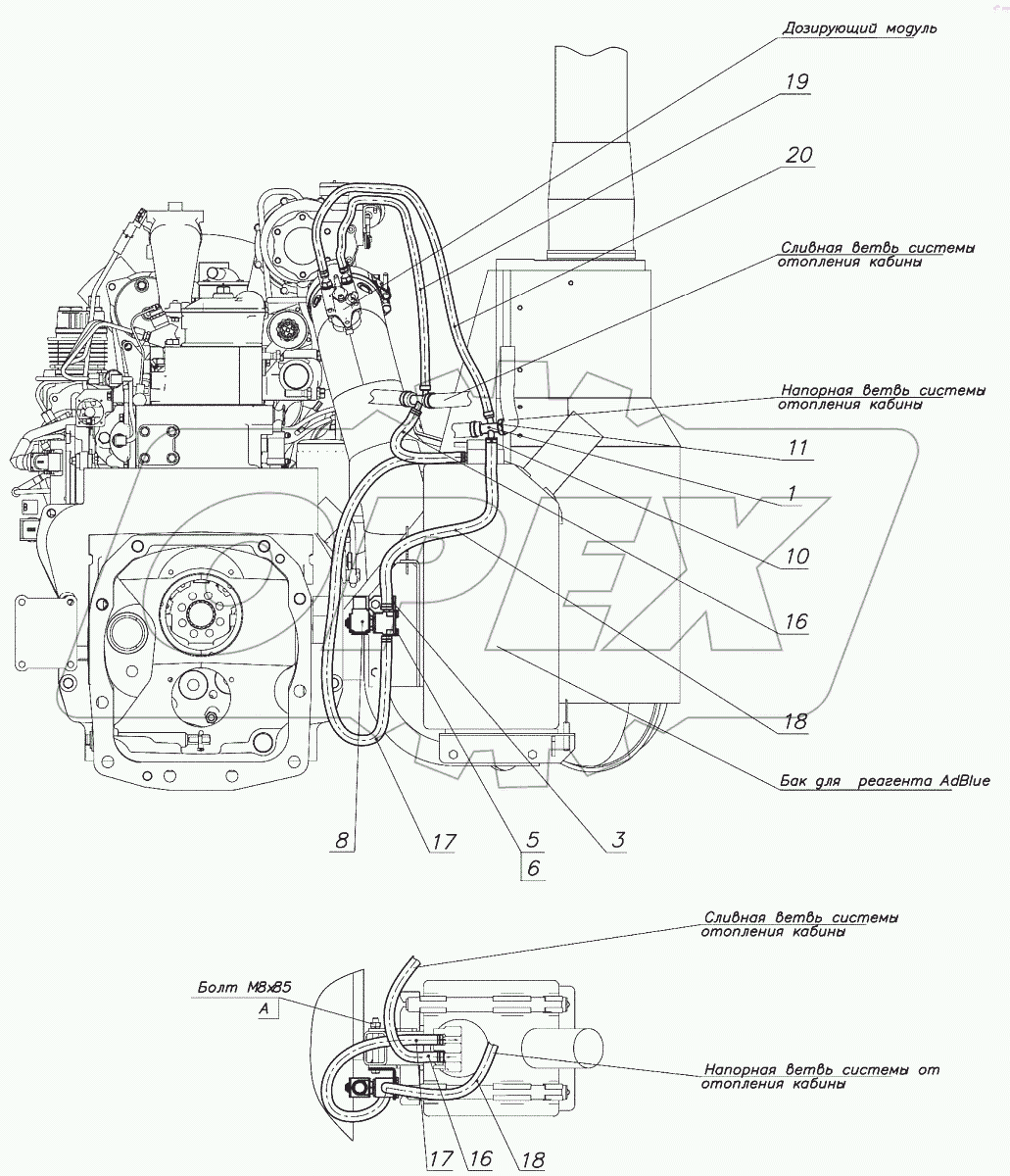 Дозирующий модуль

19

20

Сливная ветвь системы отопления кабины

Напорная ветвь системы отопления кабины

11

1

10

16

18

Бак для реагента AdBlue

8

17

5

6

3

OPEX

Сливная ветвь системы отопления кабины

Болт М8х85

А

Напорная ветвь системы от отопления кабины

17 16 18