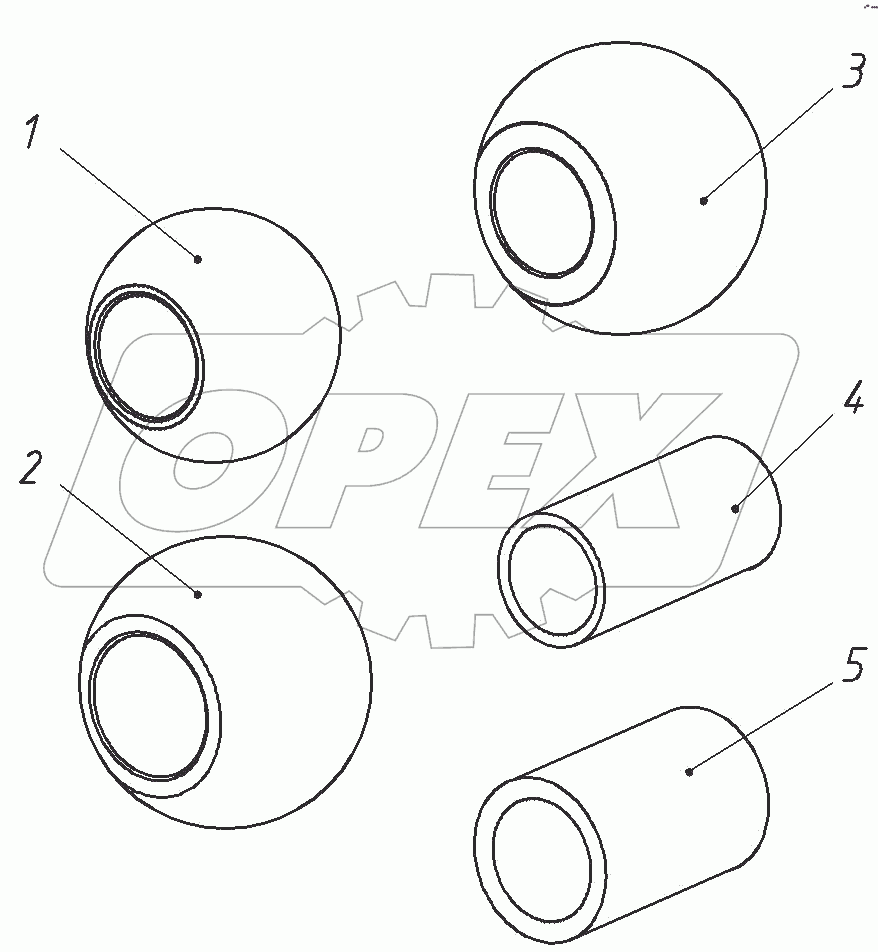 1
3
OPEX
2
4
5