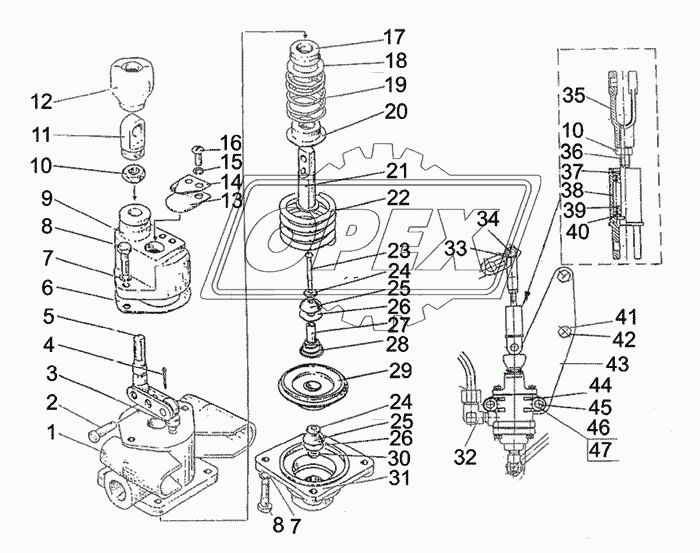 12
11
10
9
8
7
6
5
4
3
2
1
16
15
14
13
17
18
19
20
21
22
23
24
25
26
27
28
29
24
25
26
30
31
8 7
OPEX
34
33
35
10
36
37
38
39
40
41
42
43
44
45
46
47
32