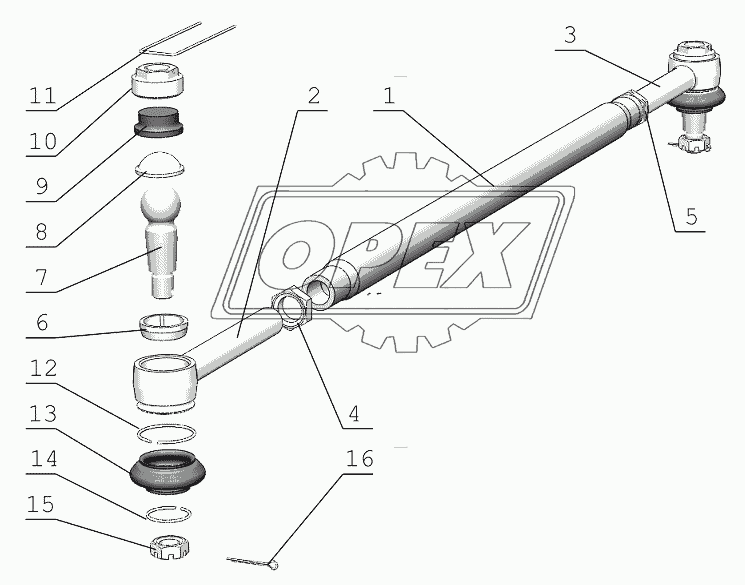 11
10
9
8
7
6
12
13
14
15
2
1
3
5
4
16
OPEX