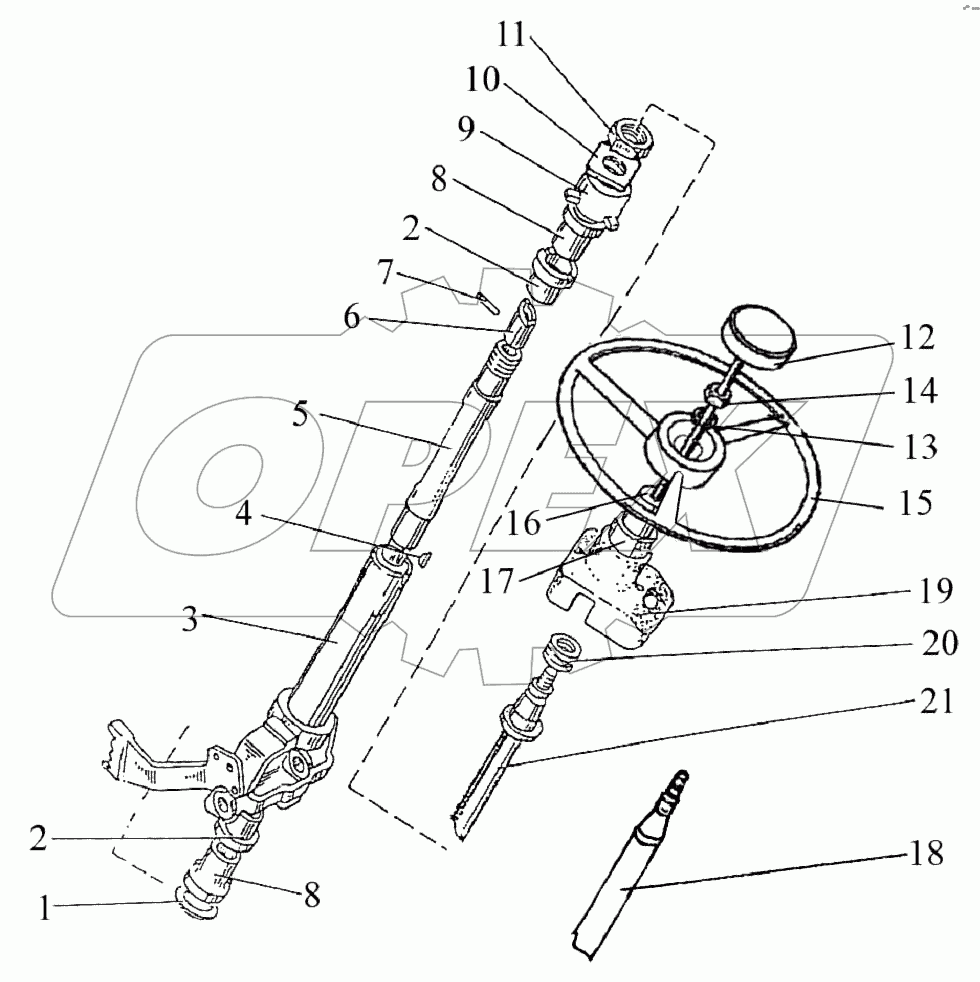 11
10
9
8
2
7
6
5
4
3
2
1
8
12
14
13
15
16
17
19
20
21
18
OPEX