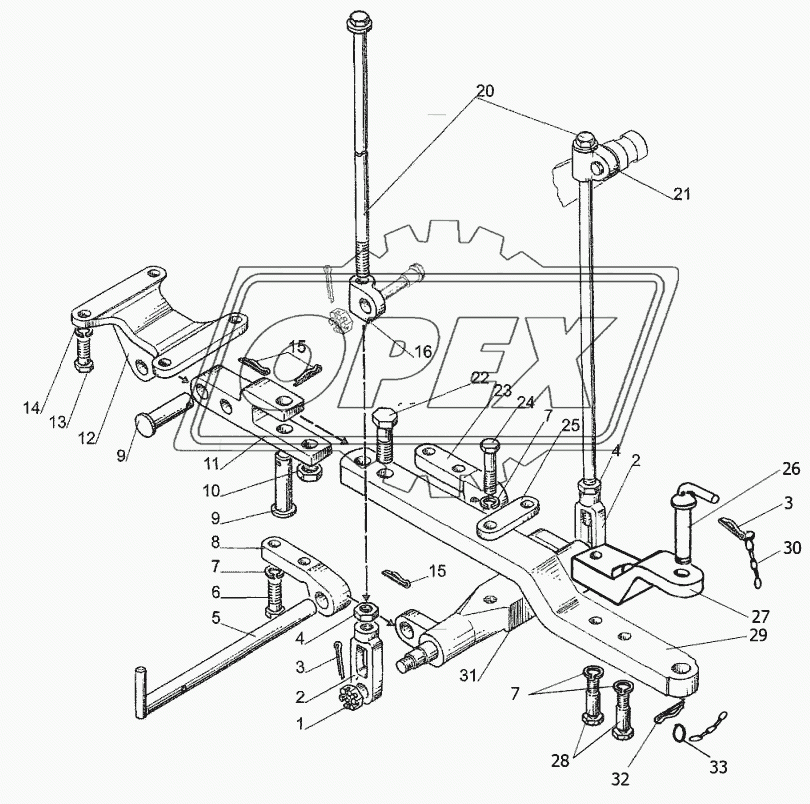 20
21
16
15
22
23
24
7
25
4
2
26
3
30
14
13
12
9
11
10
9
8
7
6
5
15
4
3
2
1
31
27
29
7
28
32
33
OPEX