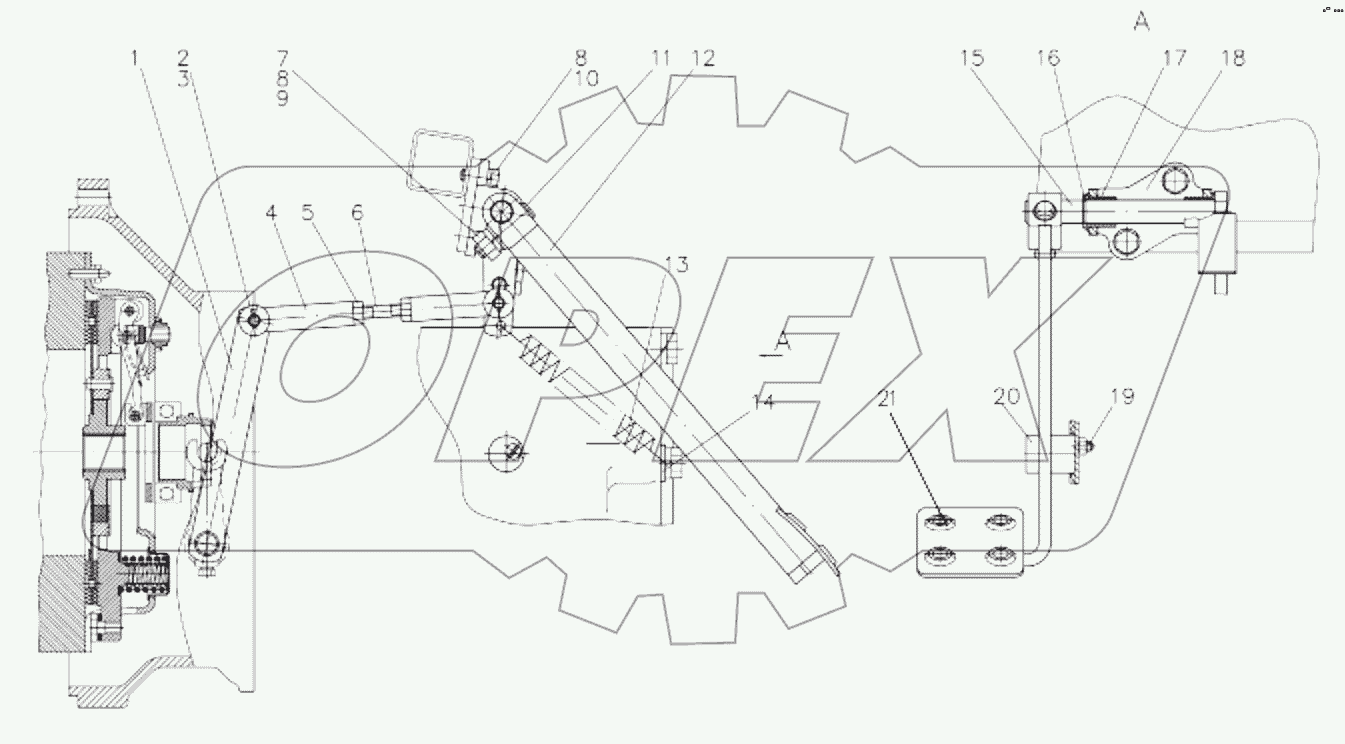 A
1
2
3
7
8
9
8
10
11
12
15
16
17
18
4
5
6
13
A
14
21
20
19
OPEX