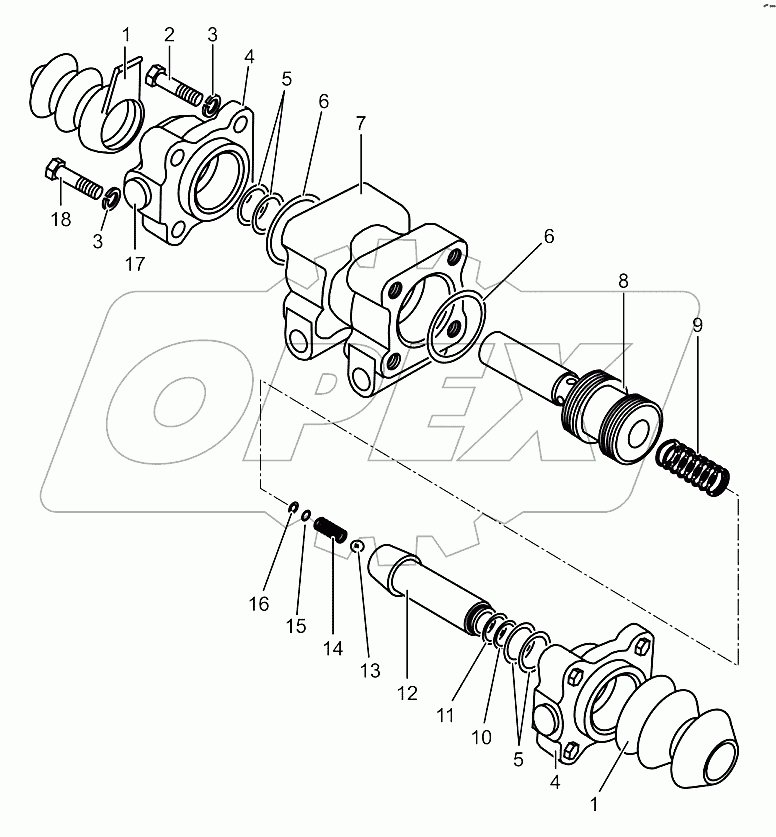 1 2 3 4 5 6 7 18 3 17 6 8 9 OPEX 16 15 14 13 12 11 10 5 4 1