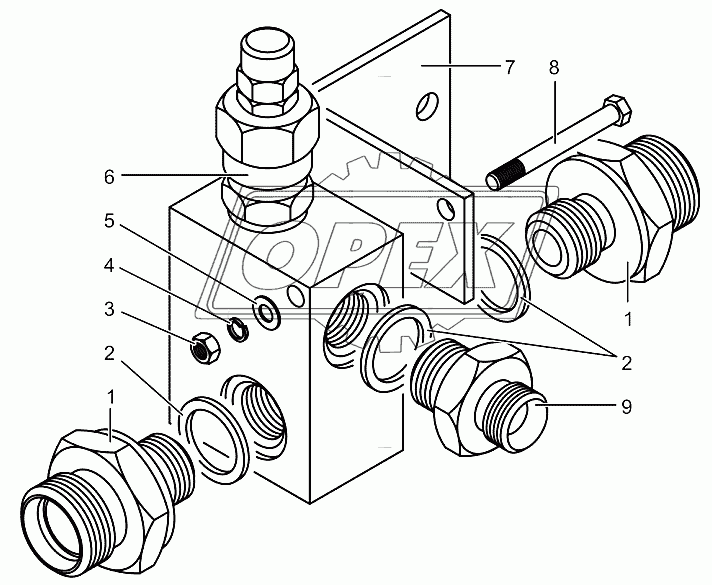 7
8
6
5
4
3
2
1
OPEX
1
2
9