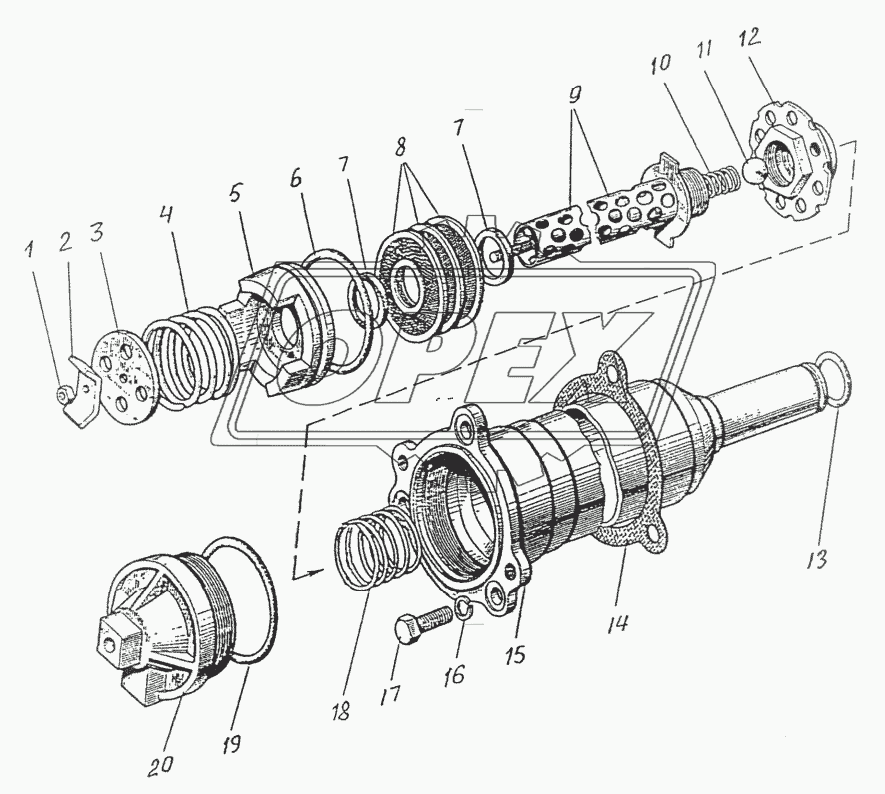 1 2 3 4 5 6 7 8 7 9 10 11 12

OPEX

13 14 15 16 17 18 19 20