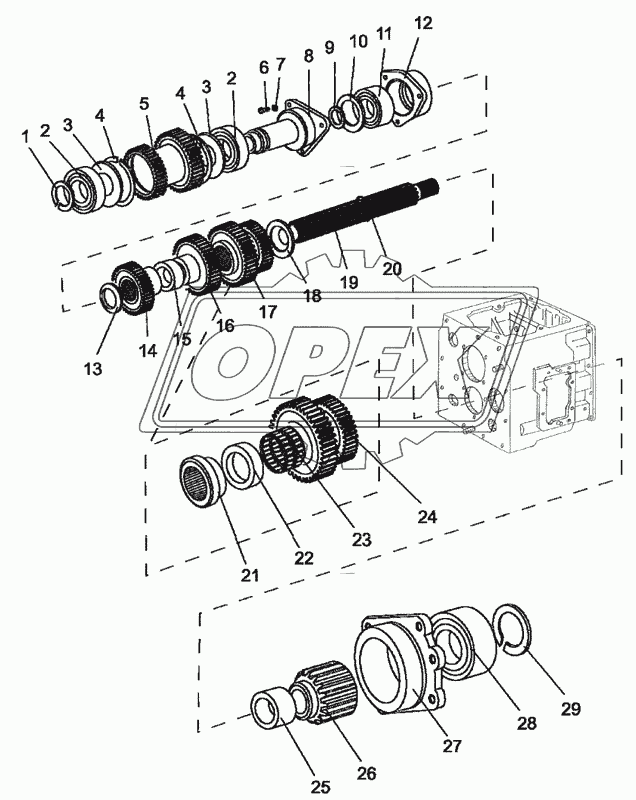 1 2 3 4 5 4 3 2 6 7 8 9 10 11 12

13 14 15 16 17 18 19 20

OPEX

21 22 23 24

25 26 27 28 29