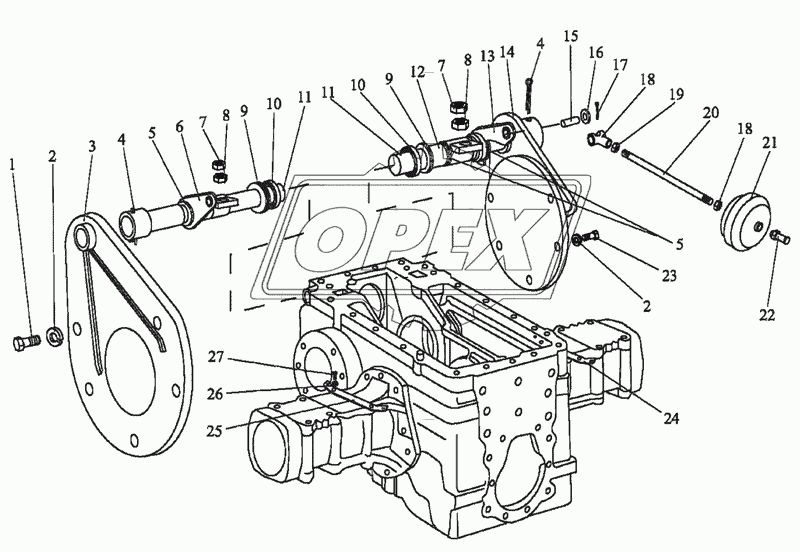 1
2
3
4
5
6
7
8
9
10
11
11
10
9
12
7
8
13
14
4
15
16
17
18
19
20
18
21
5
23
2
22
27
26
25
24
OPEX