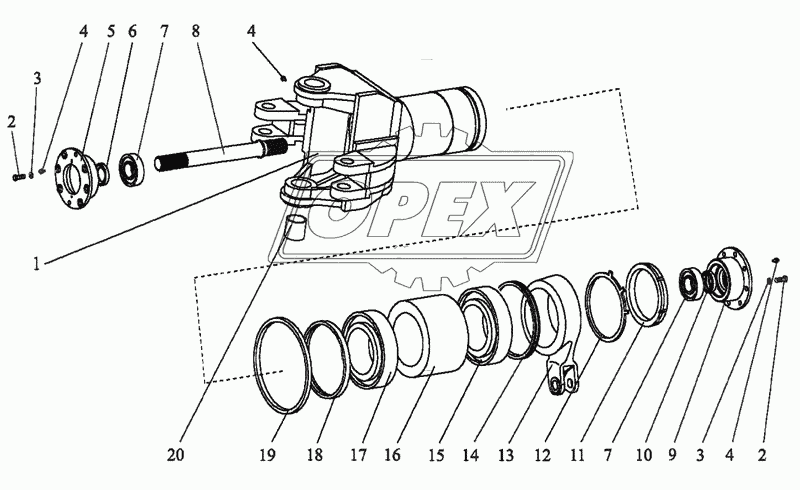 4 5 6 7 8 4

3

2

OPEX

1

20 19 18 17 16 15 14 13 12 11 7 10 9 3 4 2