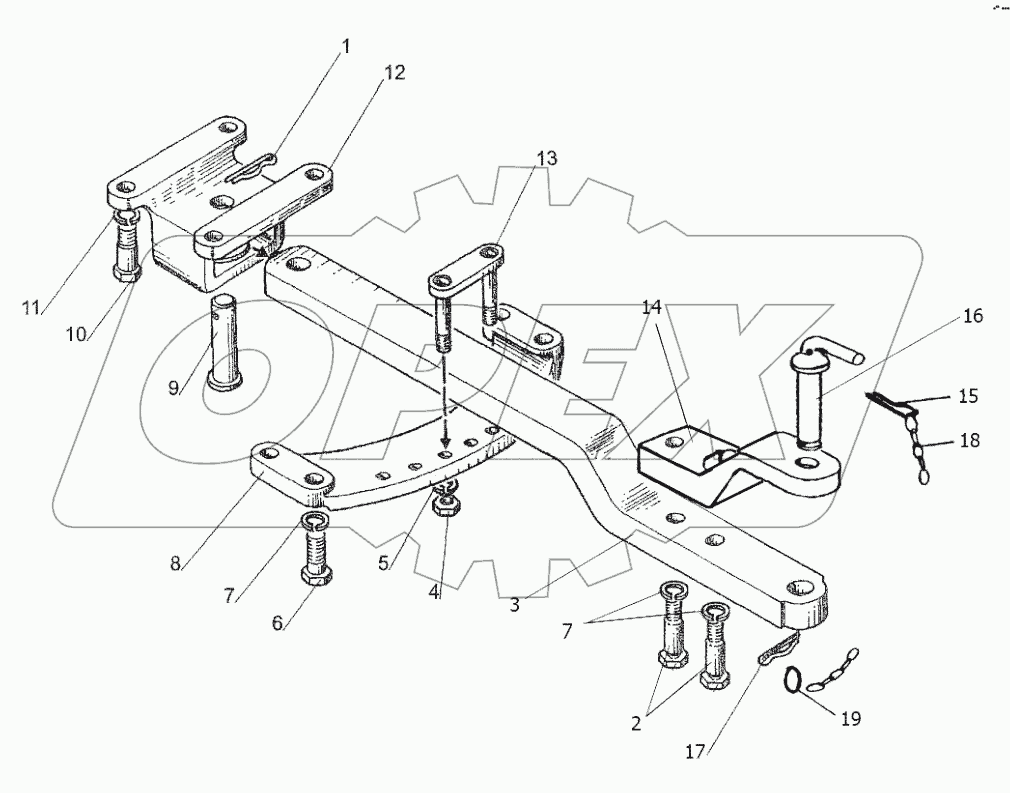 1
12
13
11
10
9
14
16
15
18
8
7
6
5
4
3
7
2
17
19
OPEX