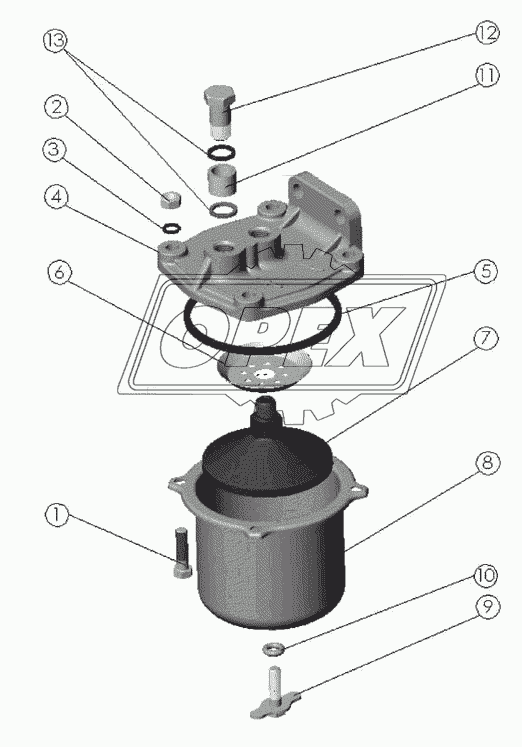 13
12
11
2
3
4
6
5
OPEX
7
8
1
10
9