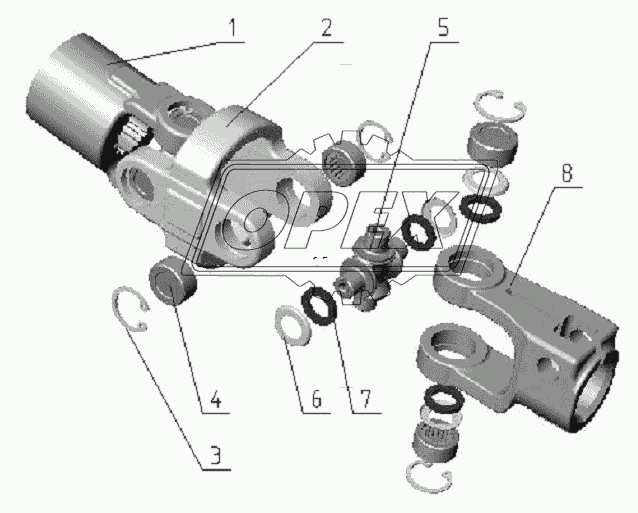 1
2
5
8
OPEX
4
6
7
3